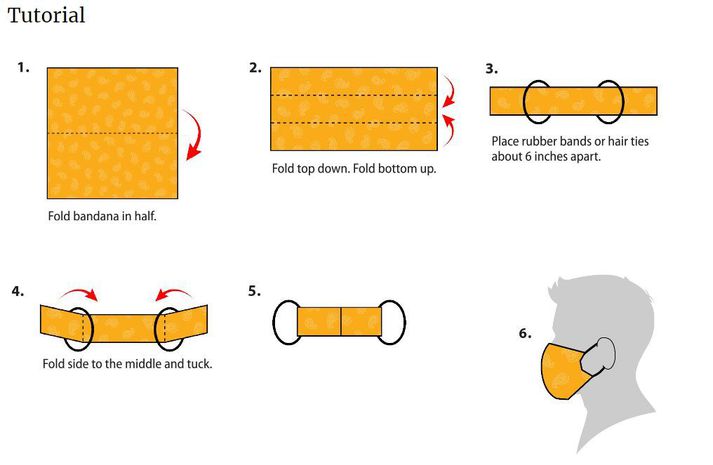 Tutorial

1.

Fold bandana in half.

2.

Fold top down. Fold bottom up.

3.

Place rubber bands or hair ties about 6 inches apart.

4.

Fold side to the middle and tuck.

5.

6.